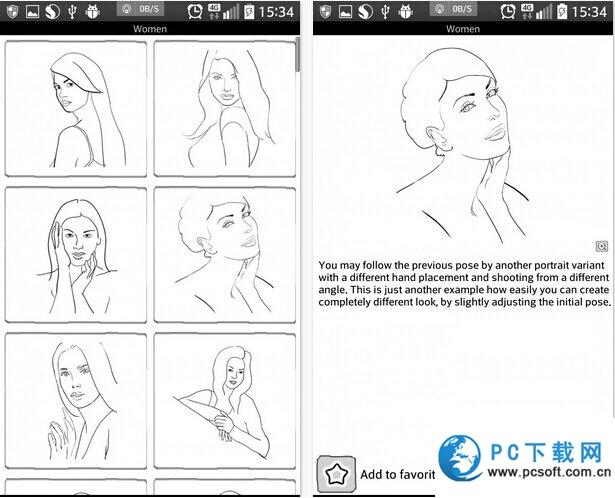 0B/S 4G 15:34
Women

0B/S 4G 15:34
Women

You may follow the previous pose by another portrait variant with a different hand placement and shooting from a different angle. This is just another example how easily you can create completely different look, by slightly adjusting the initial pose.

Add to favorit

PC下载网
www.pcsoft.com.cn